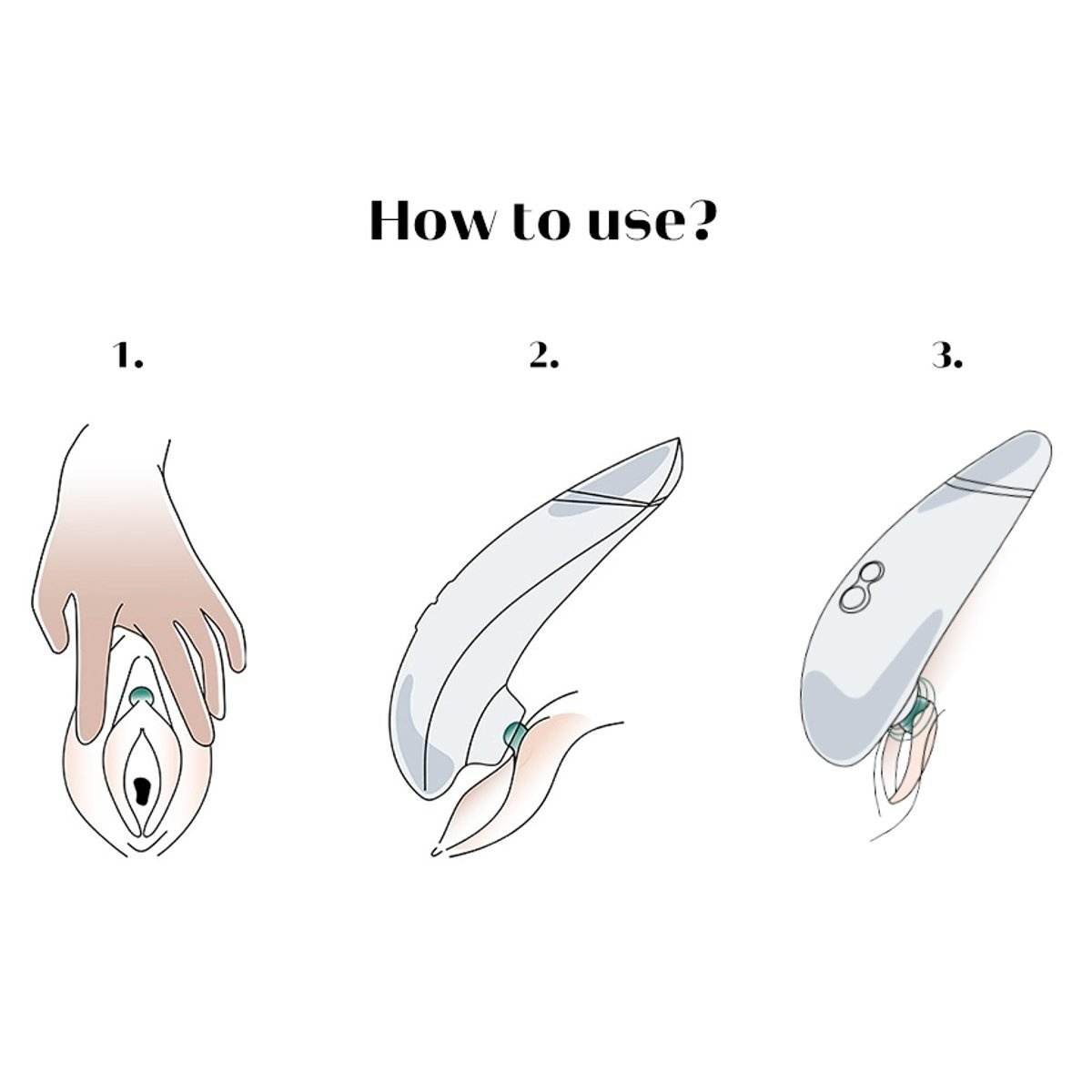 How to use?

1.

2.

3.